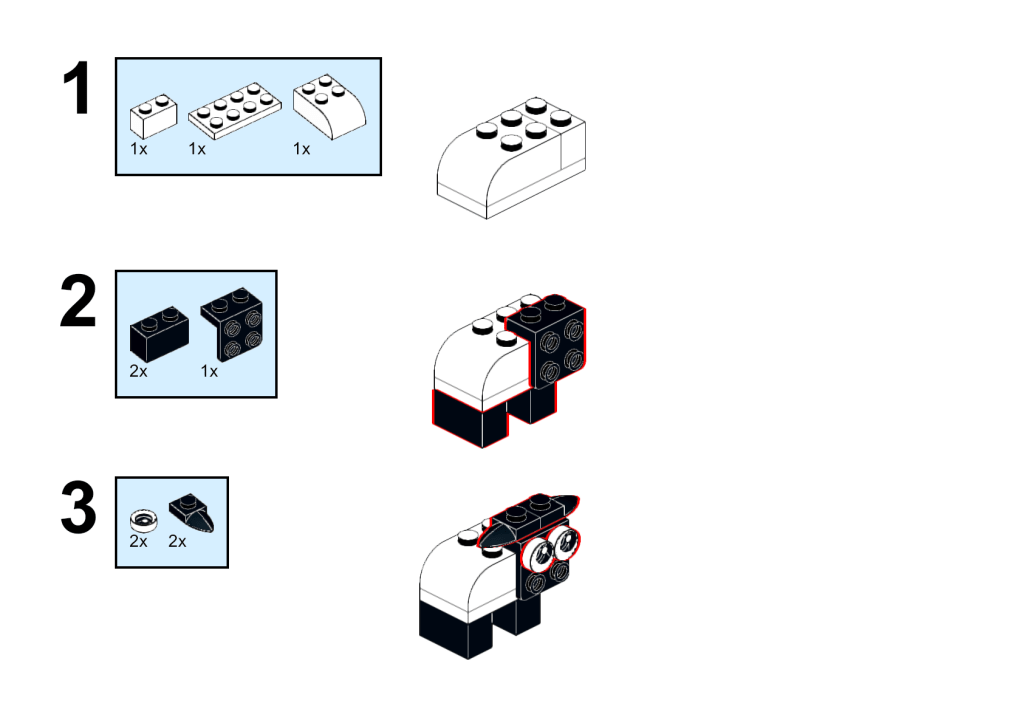 1

1x 1x 1x

2

2x 1x

3

2x 2x